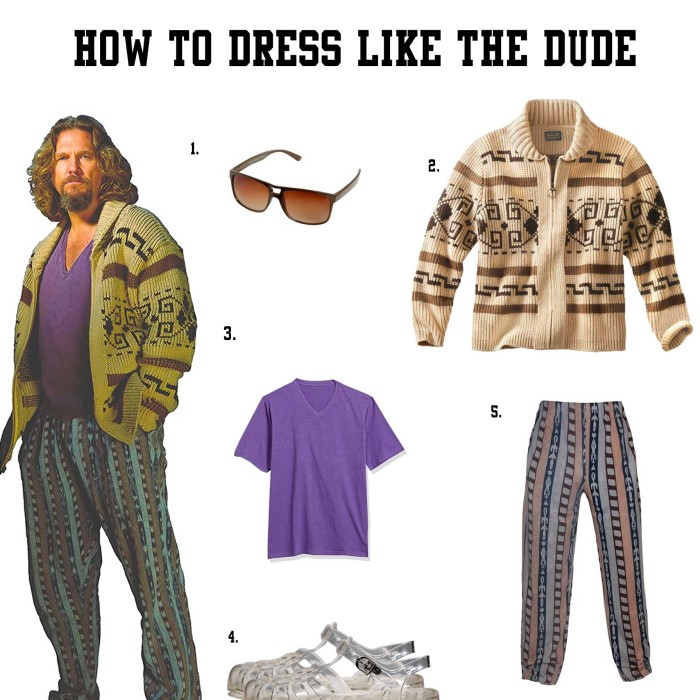 HOW TO DRESS LIKE THE DUDE

1.

2.

3.

5.

4.